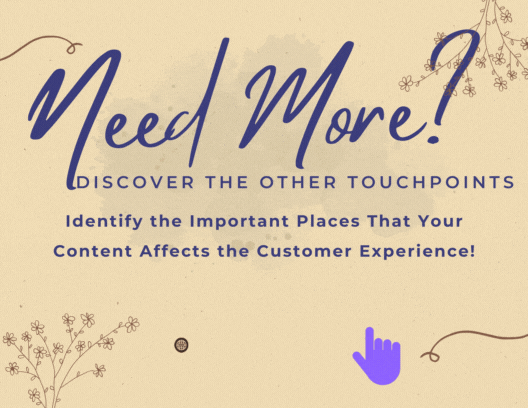 Need More?
DISCOVER THE OTHER TOUCHPOINTS

Identify the Important Places That Your Content Affects the Customer Experience!